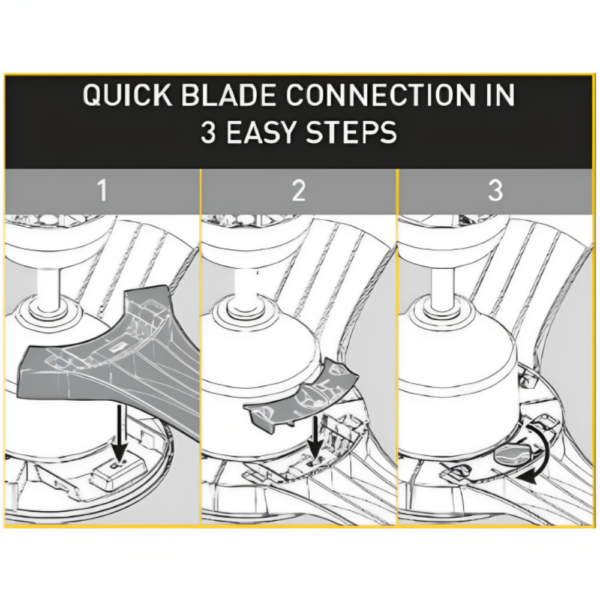 QUICK BLADE CONNECTION IN 3 EASY STEPS

1

2

3